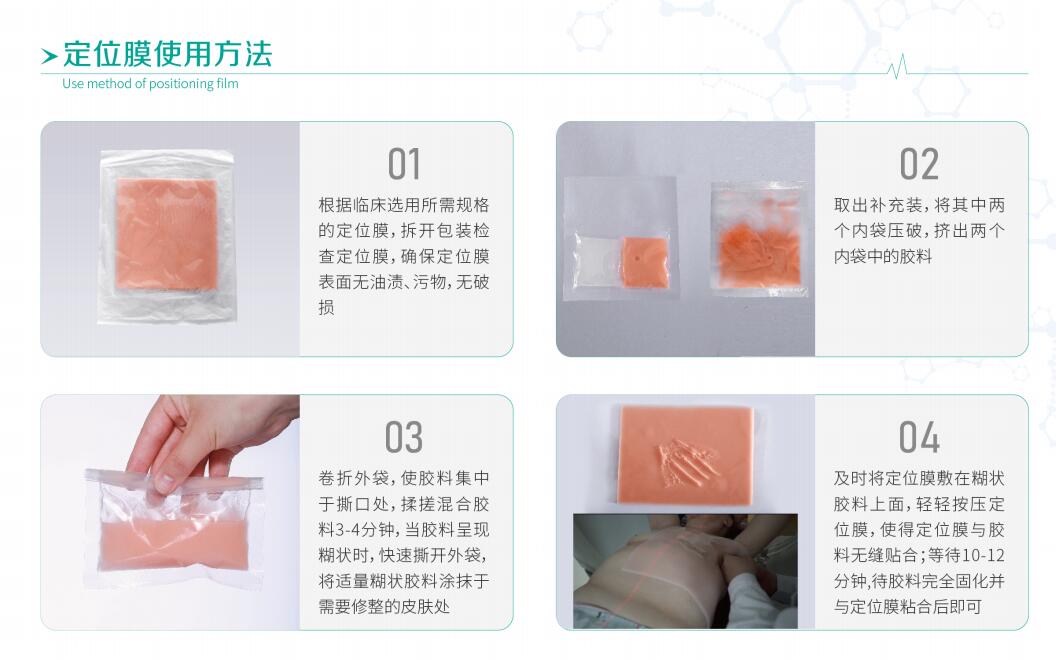 定位膜使用方法
Use method of positioning film

01
根据临床选用所需规格的定位膜，拆开包装检查定位膜，确保定位膜表面无油渍、污物，无破损

02
取出补充装，将其中两个内袋压破，挤出两个内袋中的胶料

03
卷折外袋，使胶料集中于撕口处，揉搓混合胶料3-4分钟，当胶料呈现糊状时，快速撕开外袋，将适量糊状胶料涂抹于需要修整的皮肤处

04
及时将定位膜敷在糊状胶料上面，轻轻按压定位膜，使得定位膜与胶料无缝贴合；等待10-12分钟,待胶料完全固化并与定位膜粘合后即可